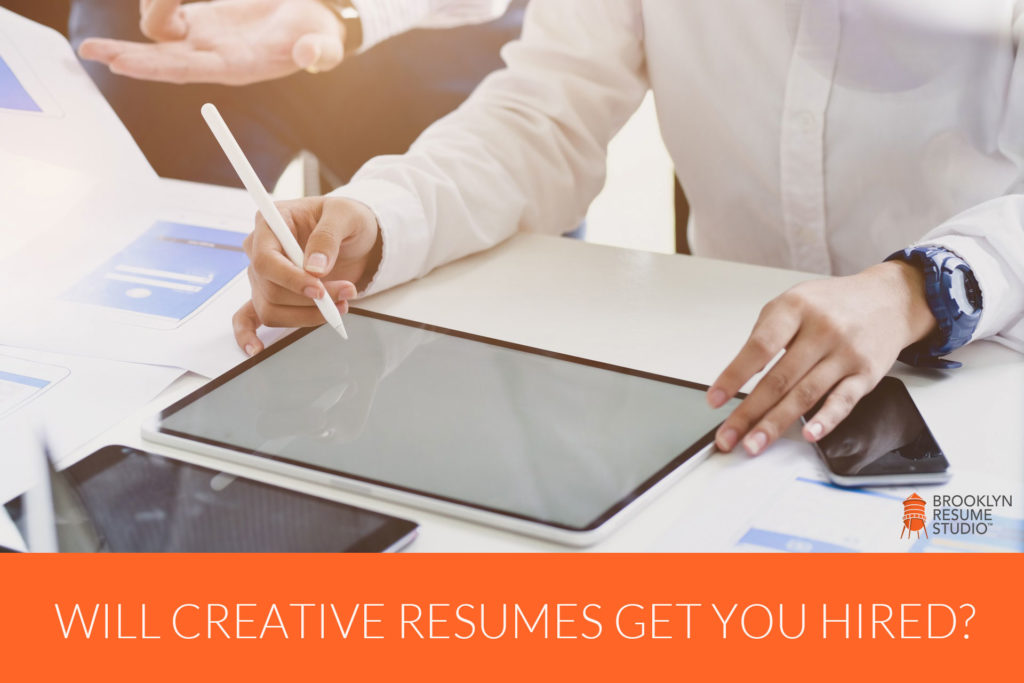 BROOKLYN RESUME STUDIO™

WILL CREATIVE RESUMES GET YOU HIRED?